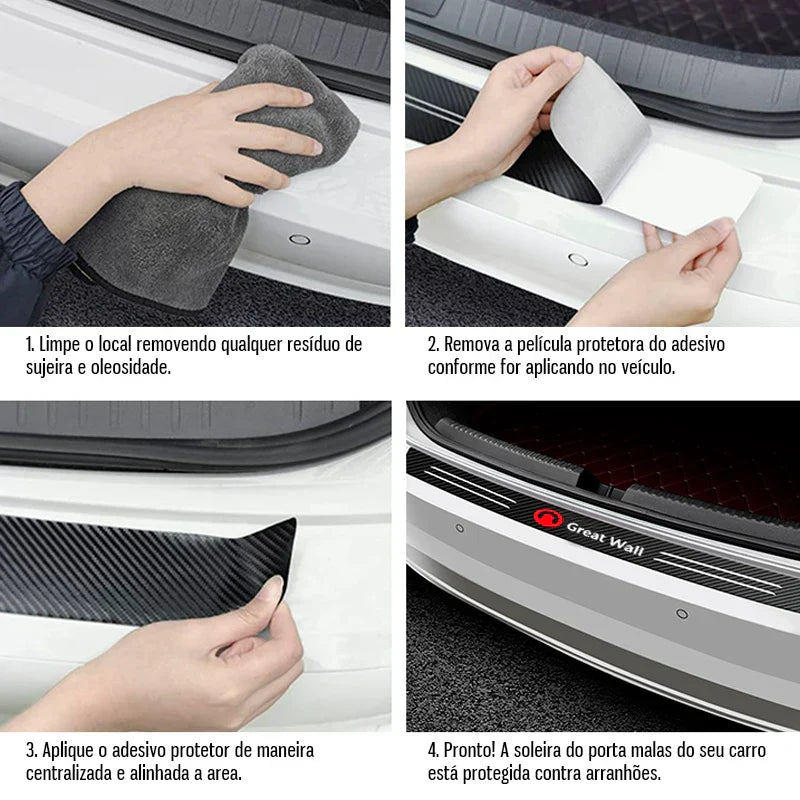 1. Limpe o local removendo qualquer resíduo de sujeira e oleosidade.

2. Remova a película protetora do adesivo conforme for aplicando no veículo.

3. Aplique o adesivo protetor de maneira centralizada e alinhada a area.

Great Wall

4. Pronto! A soleira do porta malas do seu carro está protegida contra arranhões.