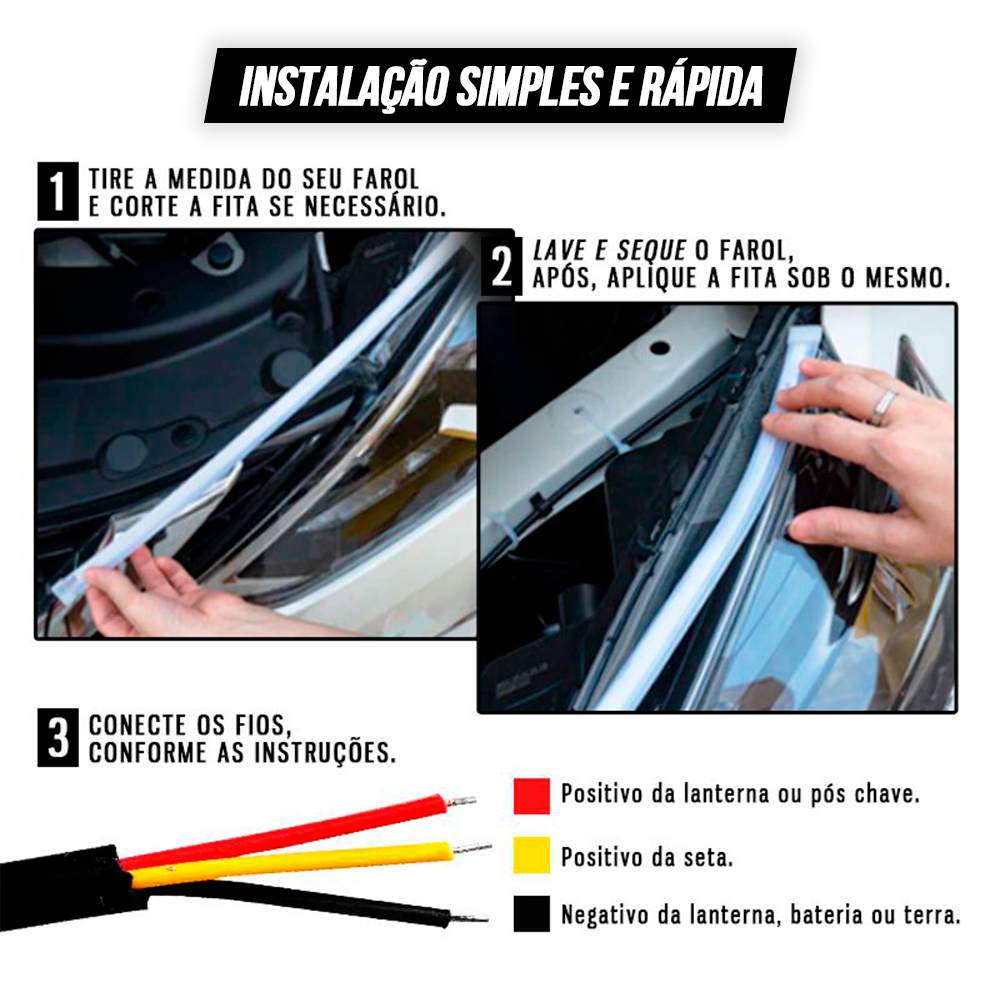 INSTALAÇÃO SIMPLES E RÁPIDA

1 TIRE A MEDIDA DO SEU FAROL E CORTE A FITA SE NECESSÁRIO.

2 LAVE E SEQUE O FAROL, APÓS, APLIQUE A FITA SOB O MESMO.

3 CONECTE OS FIOS, CONFORME AS INSTRUÇÕES.

Positivo da lanterna ou pós chave.

Positivo da seta.

Negativo da lanterna, bateria ou terra.